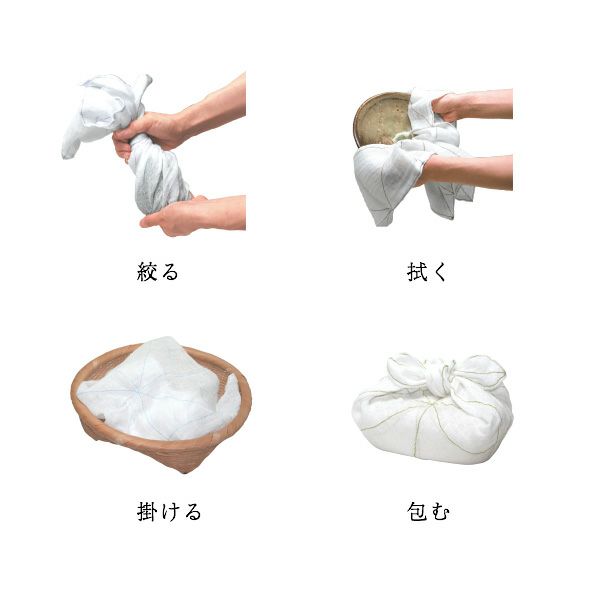 絞る

拭く

掛ける

包む